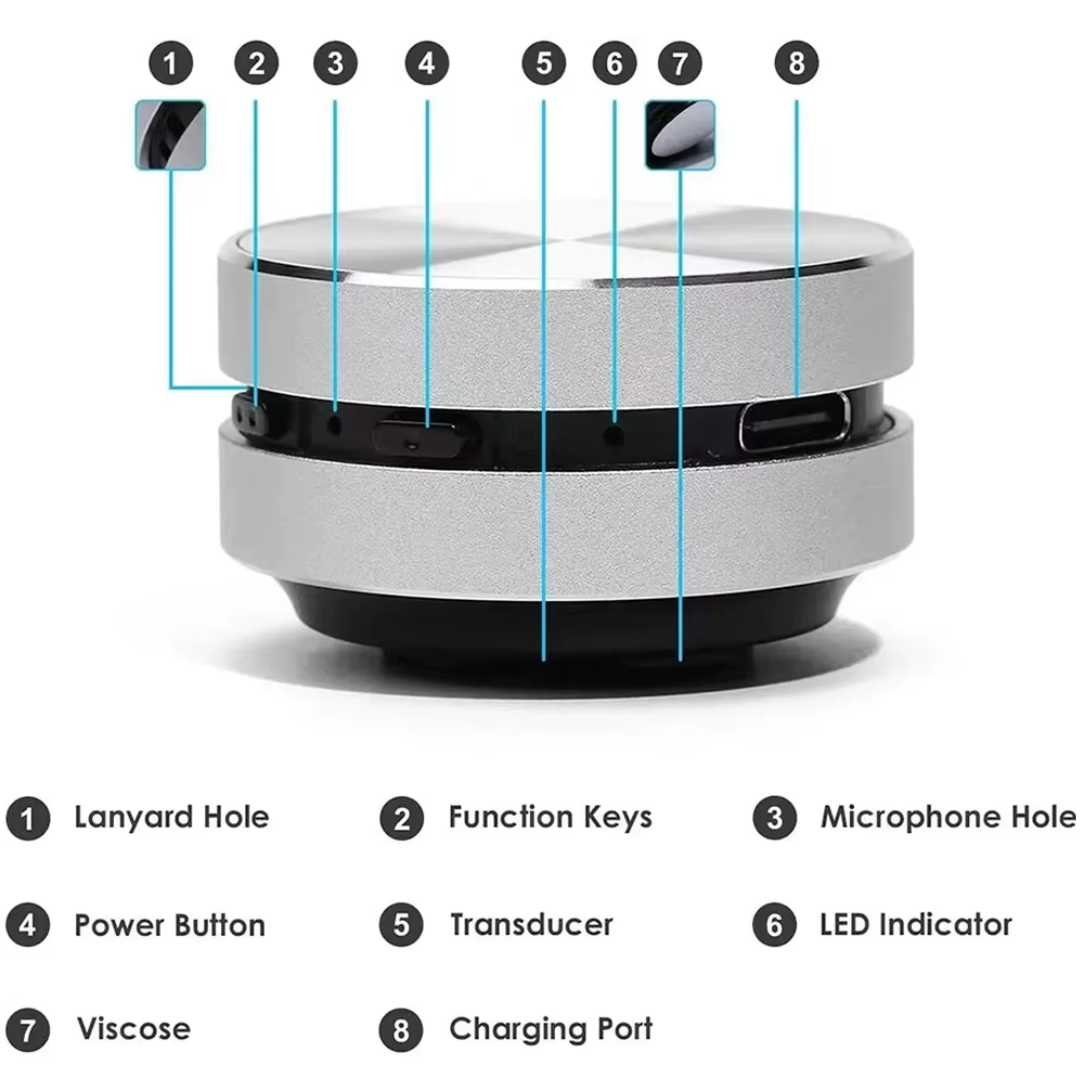 1 2 3 4 5 6 7 8

1 Lanyard Hole
2 Function Keys
3 Microphone Hole
4 Power Button
5 Transducer
6 LED Indicator
7 Viscose
8 Charging Port