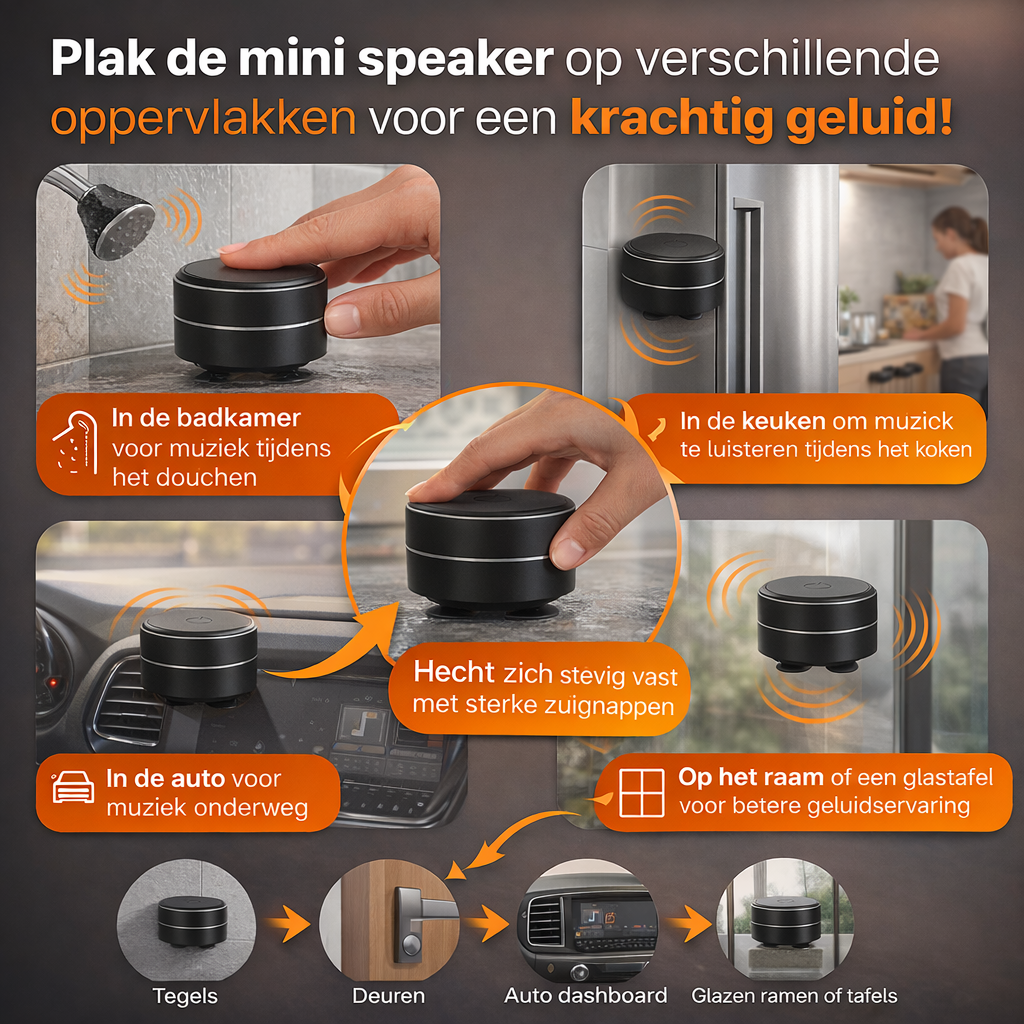 Plak de mini speaker op verschillende oppervlakken voor een krachtig geluid!

In de badkamer voor muziek tijdens het douchen

In de keuken om muzick te luisteren tijdens het koken

Hecht zich stevig vast met sterke zuignappen

In de auto voor muziek onderweg

Op het raam of een glastafel voor betere geluidservaring

Tegels

Deuren

Auto dashboard

Glazen ramen of tafels