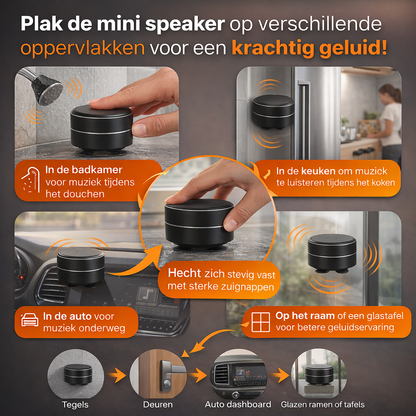 Plak de mini speaker op verschillende oppervlakken voor een krachtig geluid!

In de badkamer voor muziek tijdens het douchen

In de keuken om muzick te luisteren tijdens het koken

Hecht zich stevig vast met sterke zuignappen

In de auto voor muziek onderweg

Op het raam of een glastafel voor betere geluidservaring

Tegels

Deuren

Auto dashboard

Glazen ramen of tafels